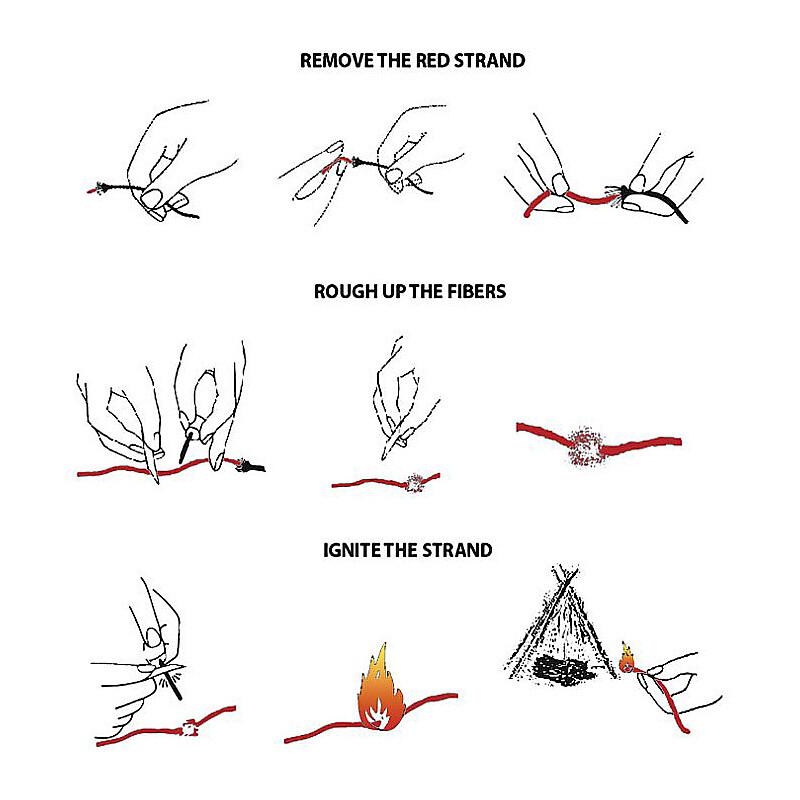 REMOVE THE RED STRAND

ROUGH UP THE FIBERS

IGNITE THE STRAND